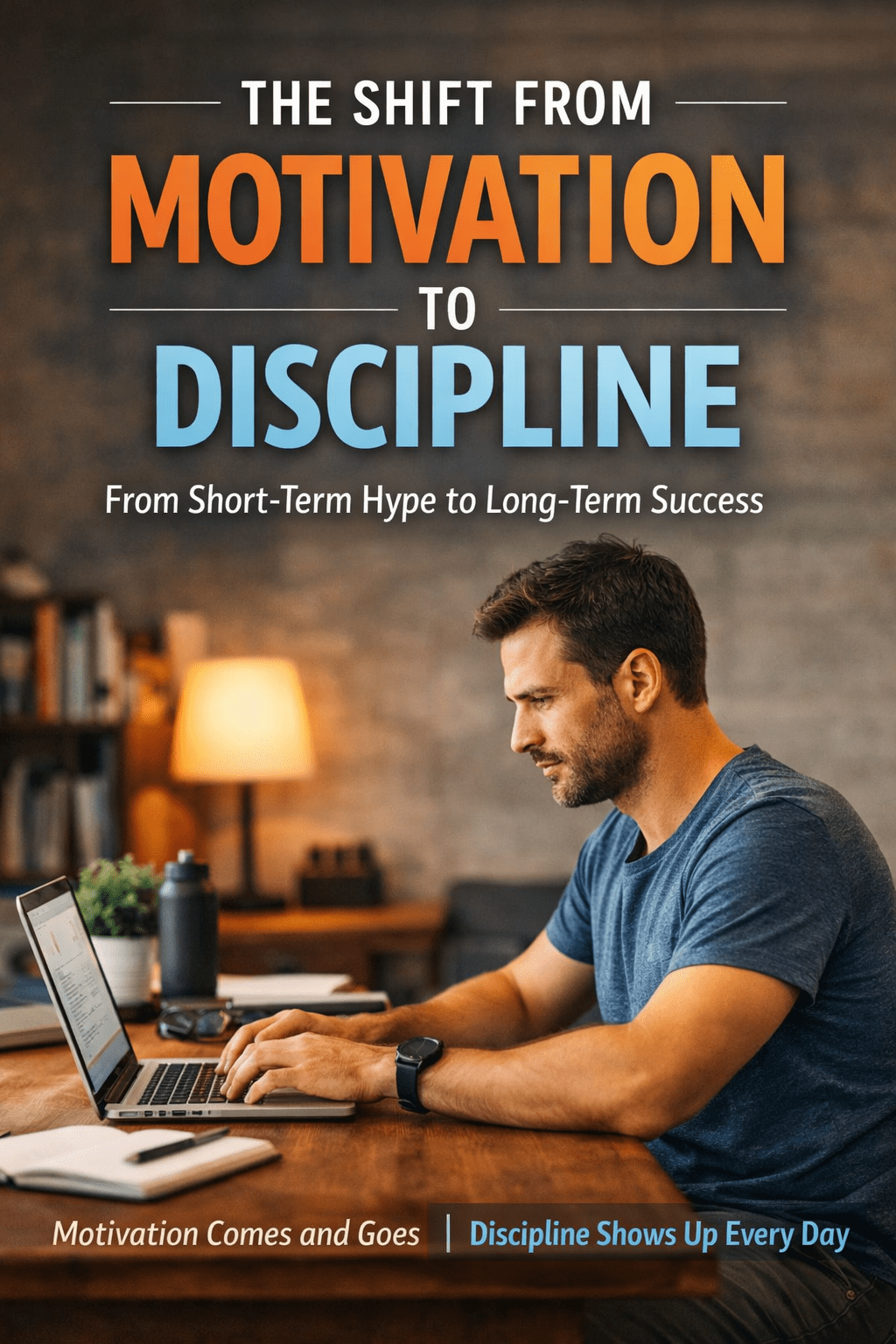 THE SHIFT FROM
MOTIVATION
TO
DISCIPLINE

From Short-Term Hype to Long-Term Success

Motivation Comes and Goes | Discipline Shows Up Every Day