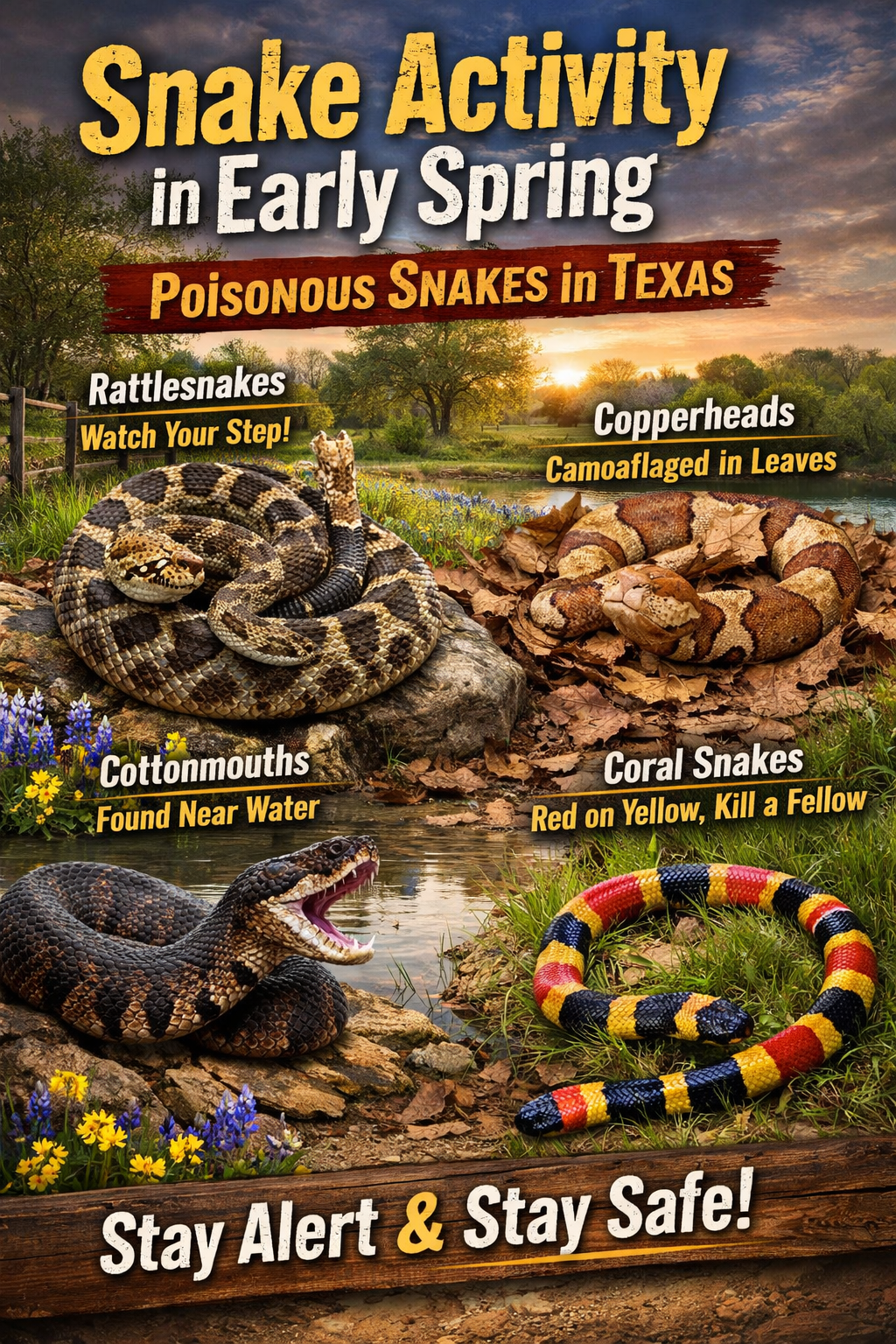 Snake Activity in Early Spring

Poisonous Snakes in Texas

Rattlesnakes
Watch Your Step!

Copperheads
Camoaflaged in Leaves

Cottonmouths
Found Near Water

Coral Snakes
Red on Yellow, Kill a Fellow

Stay Alert & Stay Safe!